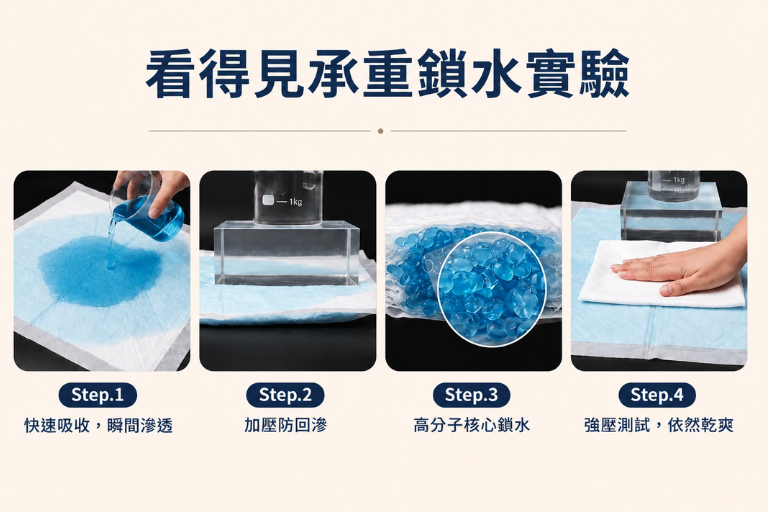 看得見承重鎖水實驗

1kg

1kg

Step.1
快速吸收，瞬間滲透

Step.2
加壓防回滲

Step.3
高分子核心鎖水

Step.4
強壓測試，依然乾爽